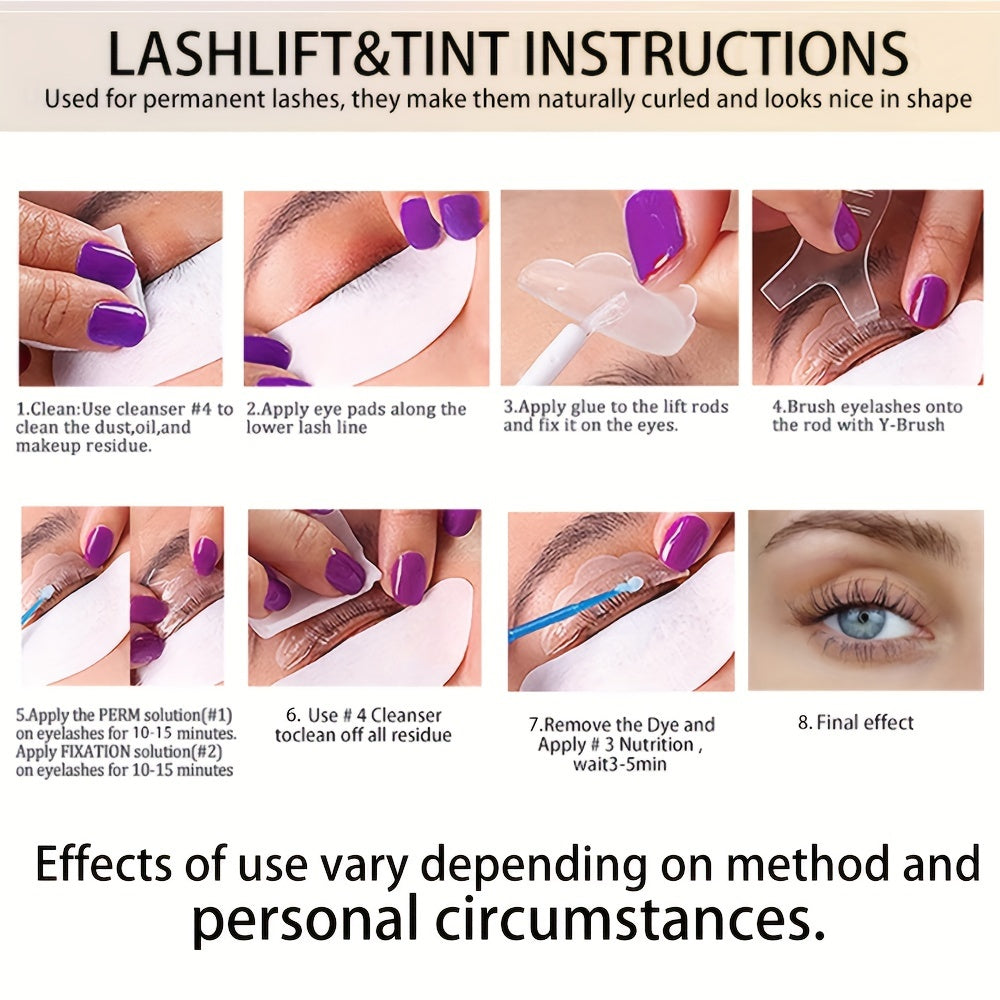 LASHLIFT&TINT INSTRUCTIONS

Used for permanent lashes, they make them naturally curled and looks nice in shape

1.Clean:Use cleanser #4 to clean the dust,oil,and makeup residue.

2.Apply eye pads along the lower lash line

3.Apply glue to the lift rods and fix it on the eyes.

4.Brush eyelashes onto the rod with Y-Brush

5.Apply the PERM solution(#1) on eyelashes for 10-15 minutes. Apply FIXATION solution(#2) on eyelashes for 10-15 minutes

6. Use # 4 Cleanser toclean off all residue

7.Remove the Dye and Apply # 3 Nutrition , wait3-5min

8. Final effect

Effects of use vary depending on method and personal circumstances.